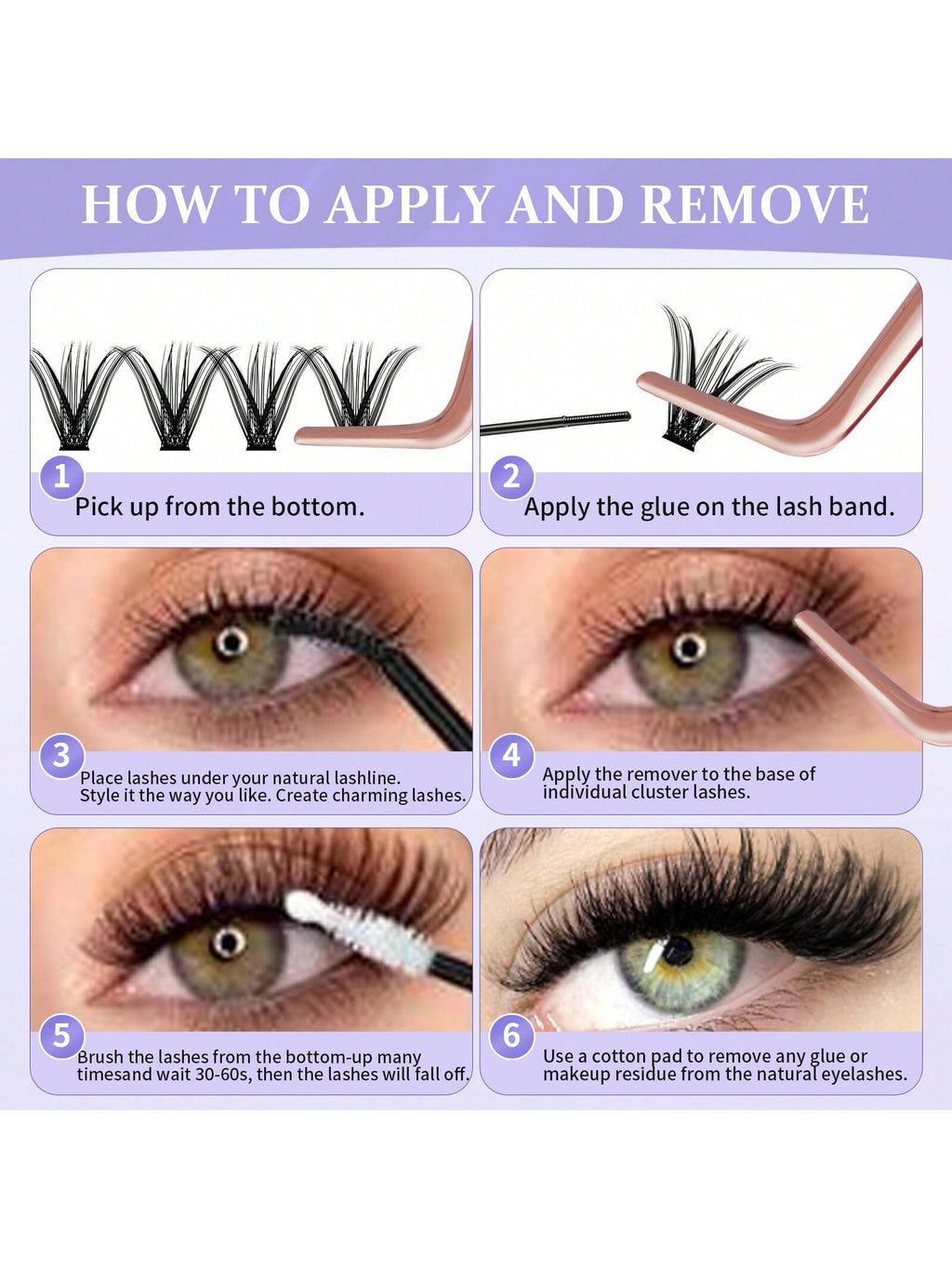 HOW TO APPLY AND REMOVE

1 Pick up from the bottom.

2 Apply the glue on the lash band.

3 Place lashes under your natural lashline. Style it the way you like. Create charming lashes.

4 Apply the remover to the base of individual cluster lashes.

5 Brush the lashes from the bottom-up many timesand wait 30-60s, then the lashes will fall off.

6 Use a cotton pad to remove any glue or makeup residue from the natural eyelashes.