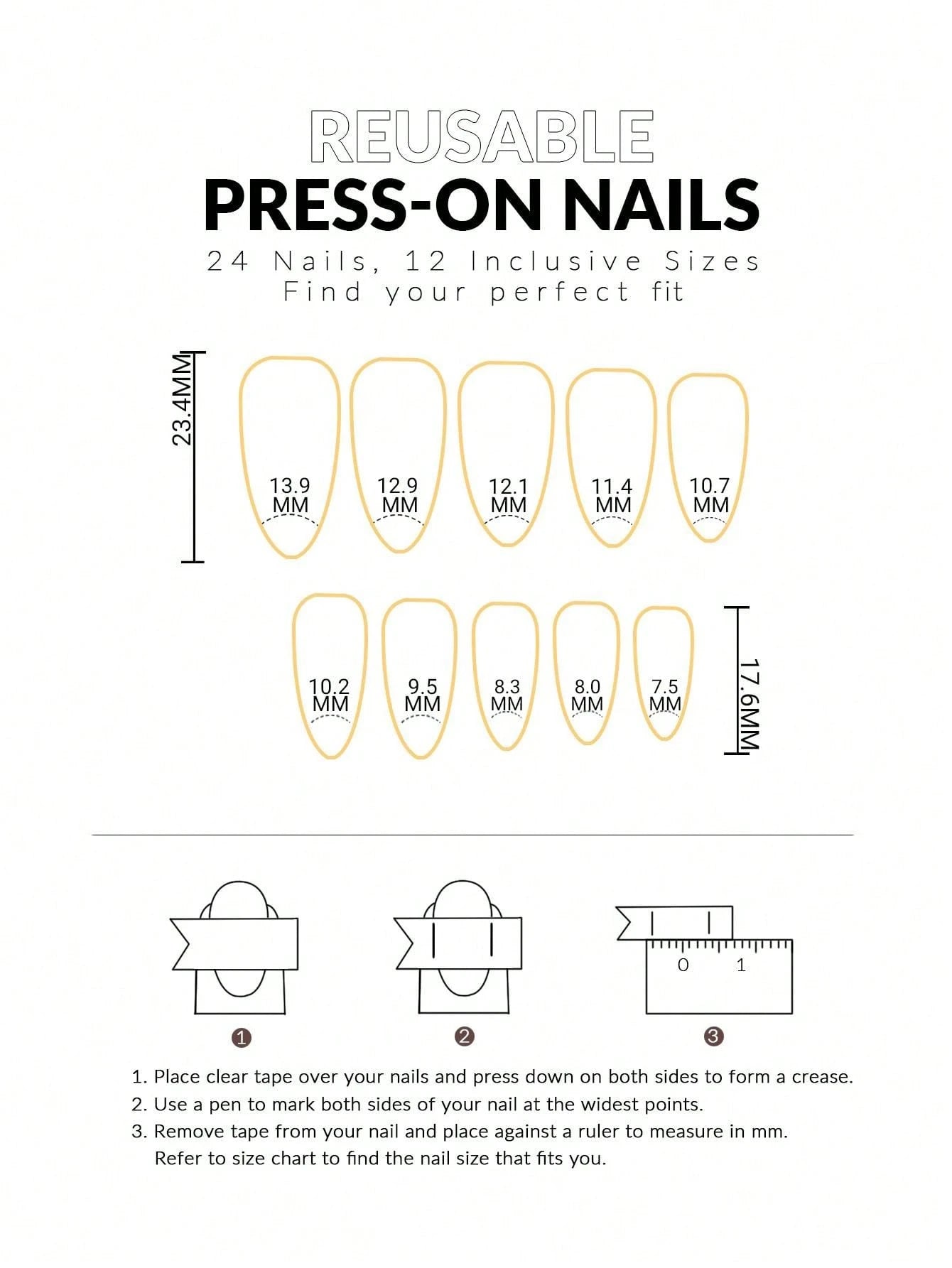 REUSABLE
PRESS-ON NAILS
24 Nails, 12 Inclusive Sizes
Find your perfect fit

23.4MM

13.9 MM
12.9 MM
12.1 MM
11.4 MM
10.7 MM

10.2 MM
9.5 MM
8.3 MM
8.0 MM
7.5 MM

17.6MM

0 1

1
2
3

1. Place clear tape over your nails and press down on both sides to form a crease.
2. Use a pen to mark both sides of your nail at the widest points.
3. Remove tape from your nail and place against a ruler to measure in mm. Refer to size chart to find the nail size that fits you.