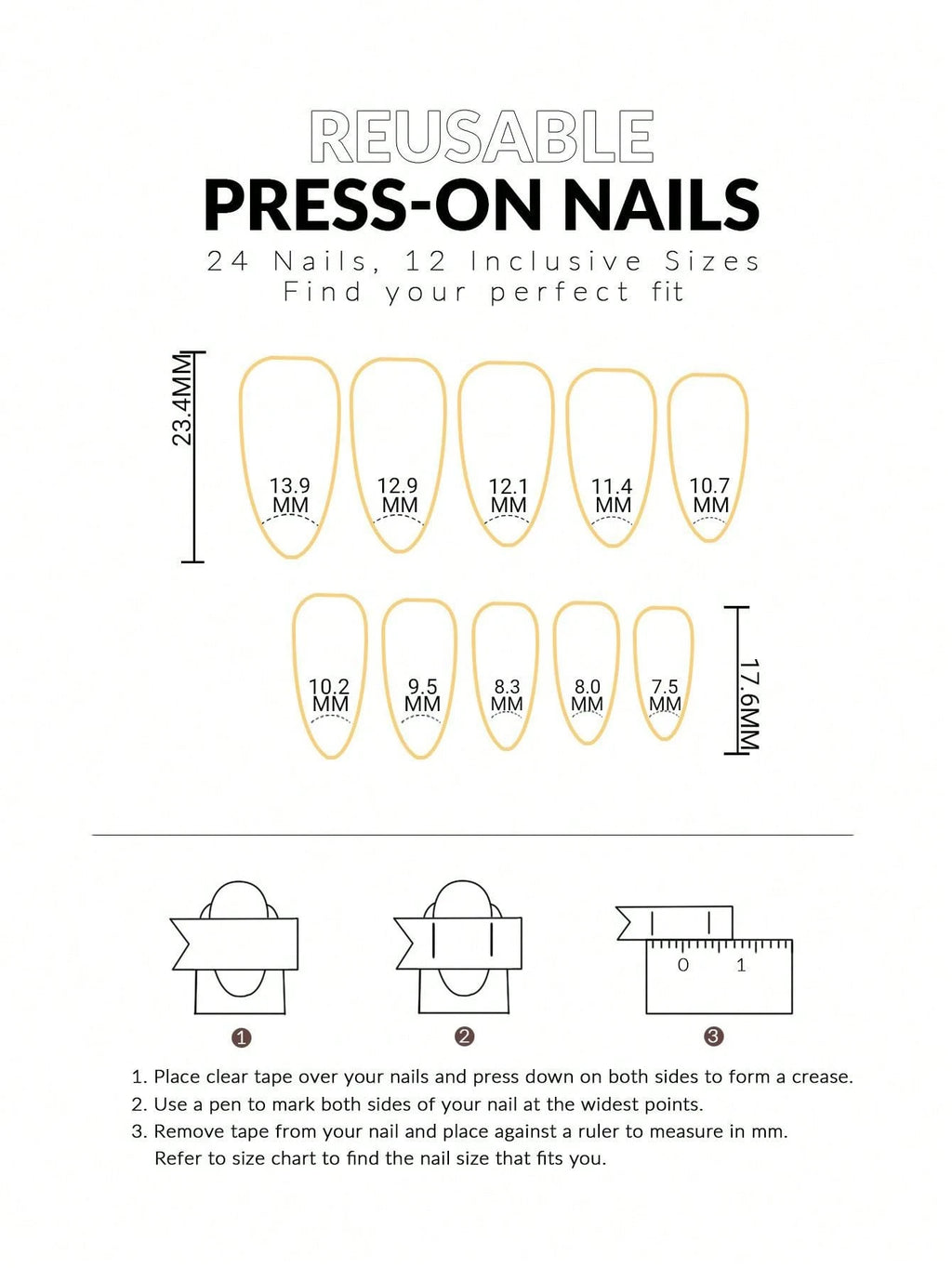 REUSABLE
PRESS-ON NAILS
24 Nails, 12 Inclusive Sizes
Find your perfect fit

23.4MM

13.9 MM
12.9 MM
12.1 MM
11.4 MM
10.7 MM

10.2 MM
9.5 MM
8.3 MM
8.0 MM
7.5 MM

17.6MM

0 1

1
2
3

1. Place clear tape over your nails and press down on both sides to form a crease.
2. Use a pen to mark both sides of your nail at the widest points.
3. Remove tape from your nail and place against a ruler to measure in mm. Refer to size chart to find the nail size that fits you.