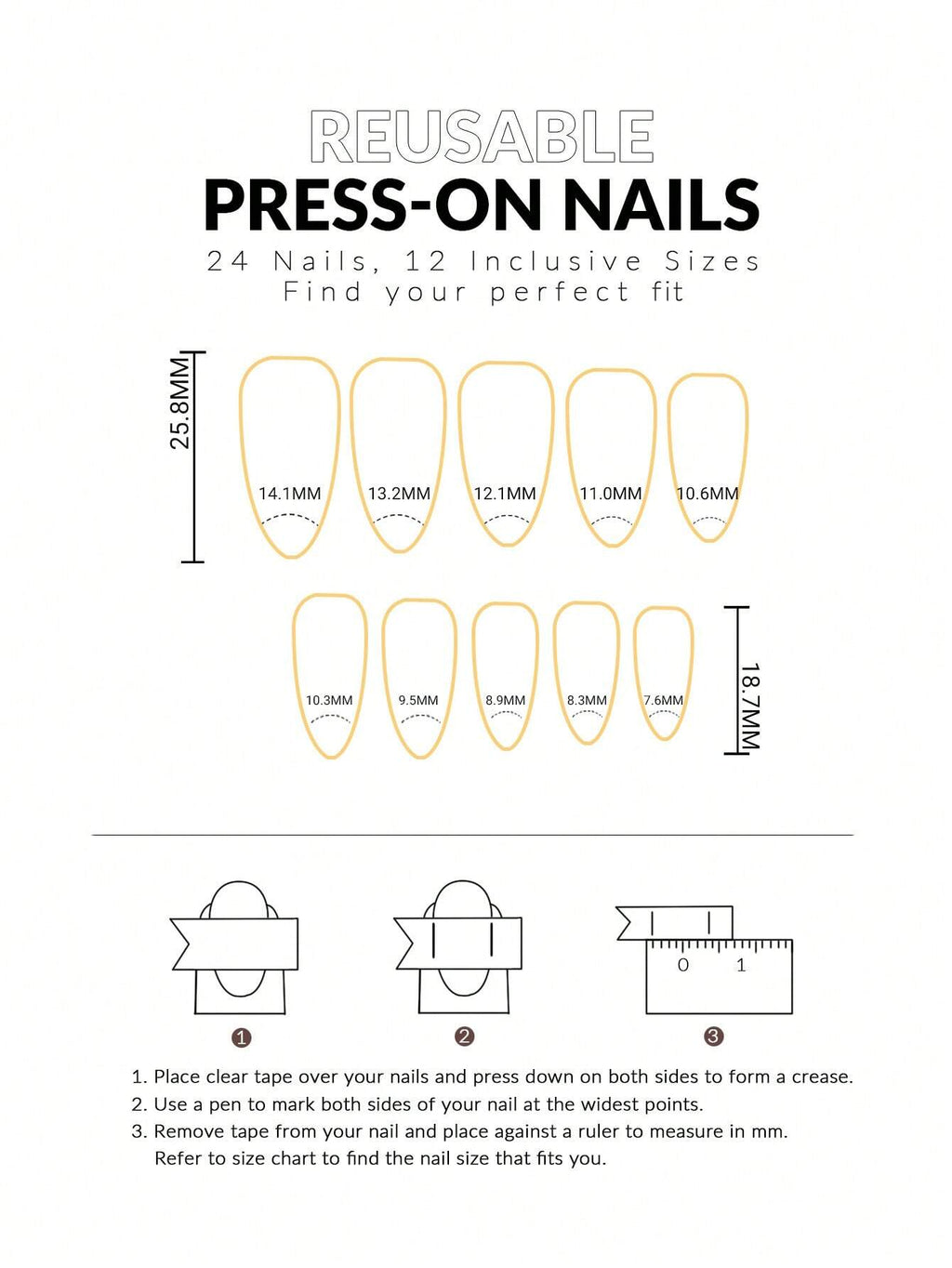 REUSABLE
PRESS-ON NAILS
24 Nails, 12 Inclusive Sizes
Find your perfect fit

25.8MM

14.1MM 13.2MM 12.1MM 11.0MM 10.6MM

10.3MM 9.5MM 8.9MM 8.3MM 7.6MM

18.7MM

0 1

1 2 3

1. Place clear tape over your nails and press down on both sides to form a crease.
2. Use a pen to mark both sides of your nail at the widest points.
3. Remove tape from your nail and place against a ruler to measure in mm. Refer to size chart to find the nail size that fits you.