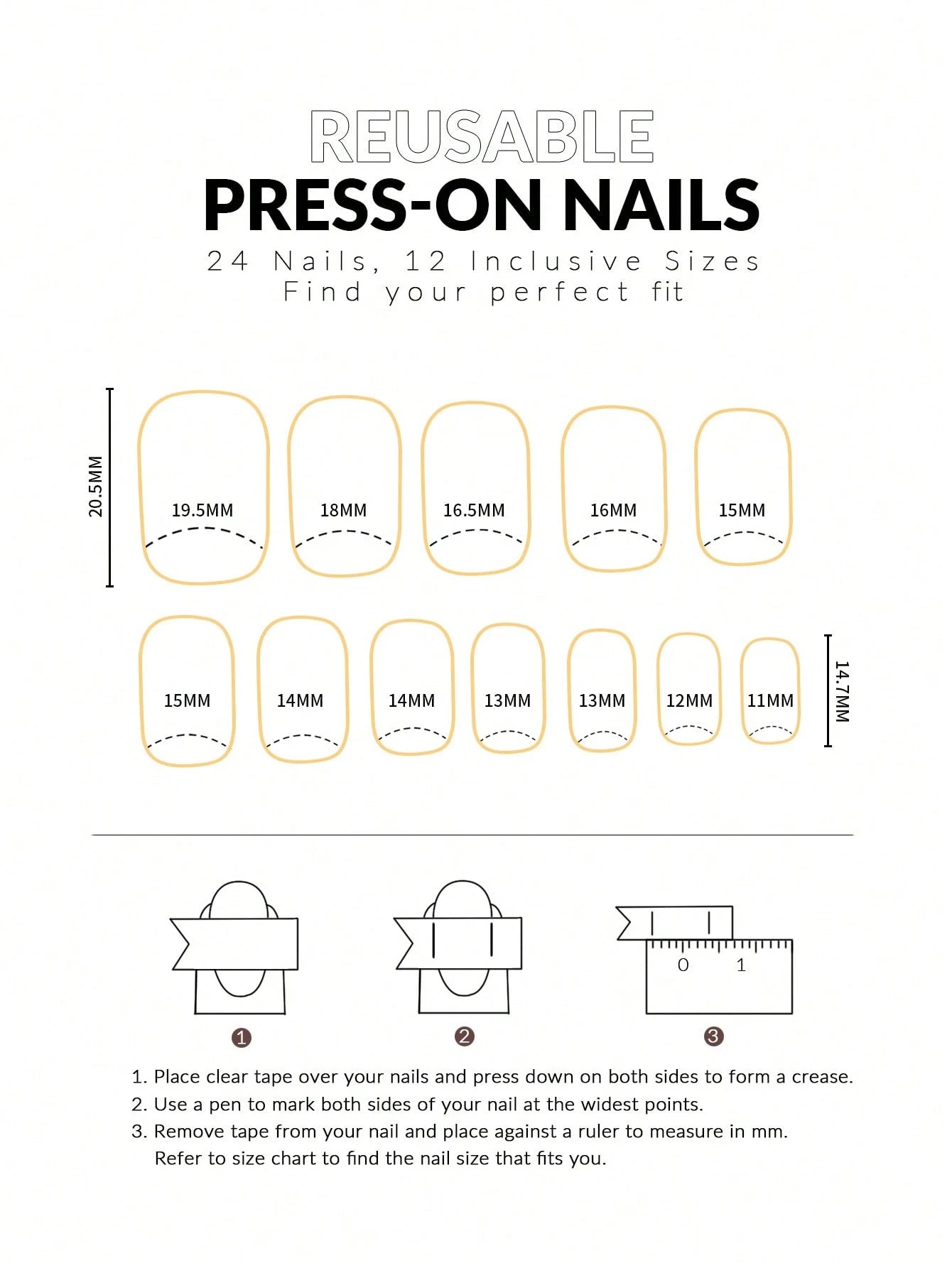 REUSABLE
PRESS-ON NAILS
24 Nails, 12 Inclusive Sizes
Find your perfect fit

20.5MM

19.5MM 18MM 16.5MM 16MM 15MM

15MM 14MM 14MM 13MM 13MM 12MM 11MM

14.7MM

0 1

1 2 3

1. Place clear tape over your nails and press down on both sides to form a crease.
2. Use a pen to mark both sides of your nail at the widest points.
3. Remove tape from your nail and place against a ruler to measure in mm. Refer to size chart to find the nail size that fits you.