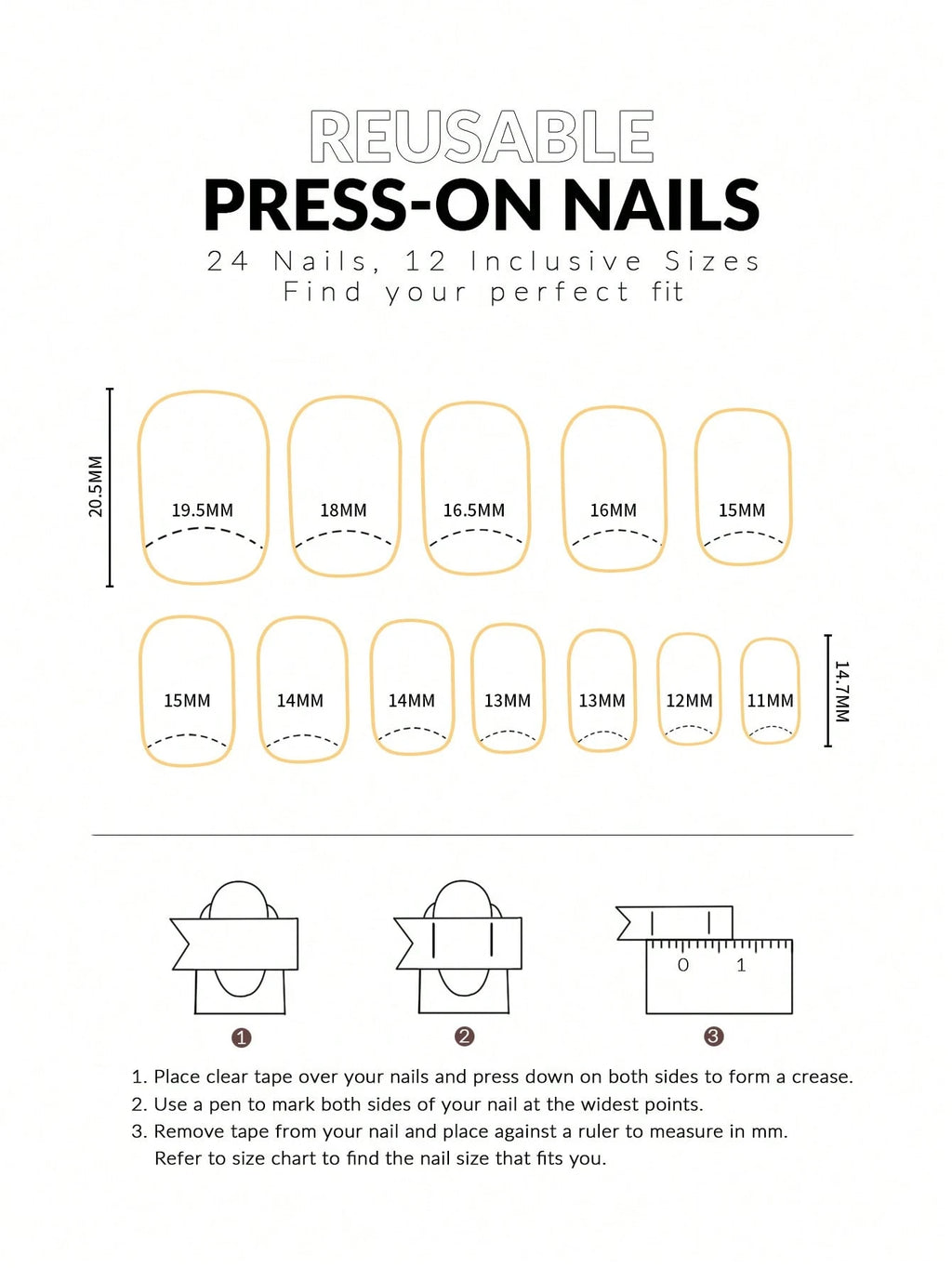 REUSABLE
PRESS-ON NAILS
24 Nails, 12 Inclusive Sizes
Find your perfect fit

20.5MM
19.5MM
18MM
16.5MM
16MM
15MM

15MM
14MM
14MM
13MM
13MM
12MM
11MM
14.7MM

0 1

1
2
3

1. Place clear tape over your nails and press down on both sides to form a crease.
2. Use a pen to mark both sides of your nail at the widest points.
3. Remove tape from your nail and place against a ruler to measure in mm.
Refer to size chart to find the nail size that fits you.